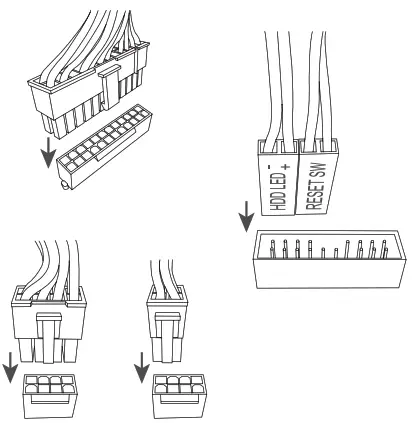 HDD LED - +

RESET SW