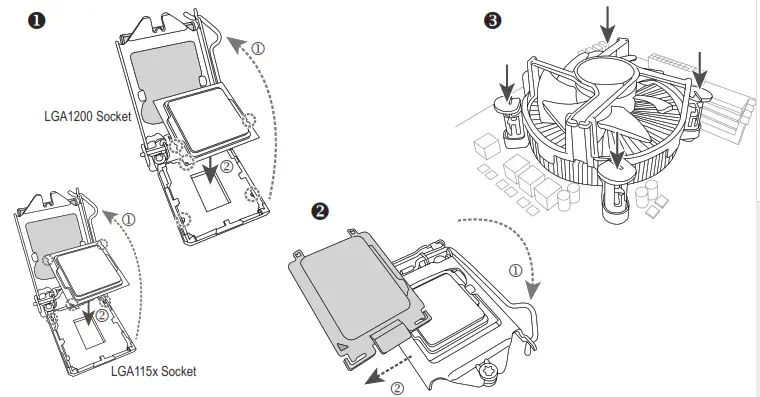 ❶
①
LGA1200 Socket
②
①
②
LGA115x Socket
❷
①
②
❸