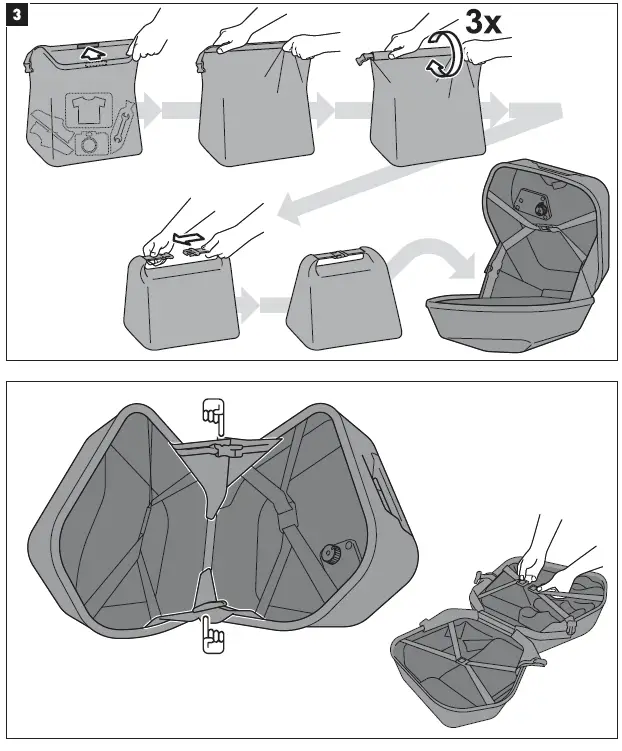 3

3x