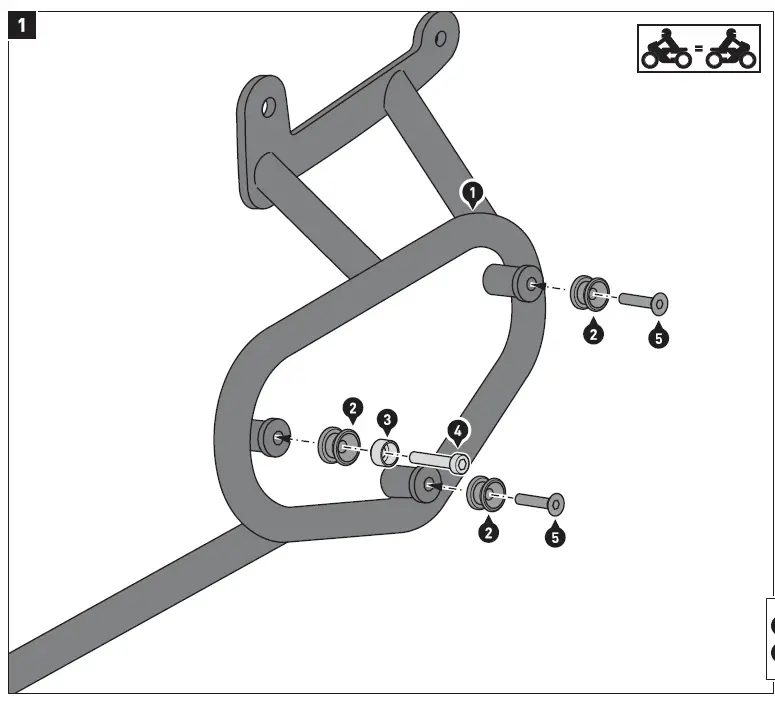 1

=

1

2

5

2

3

4

2

5