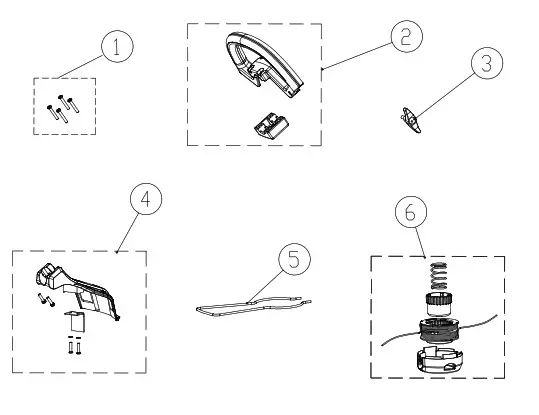 1
2
3
4
5
6