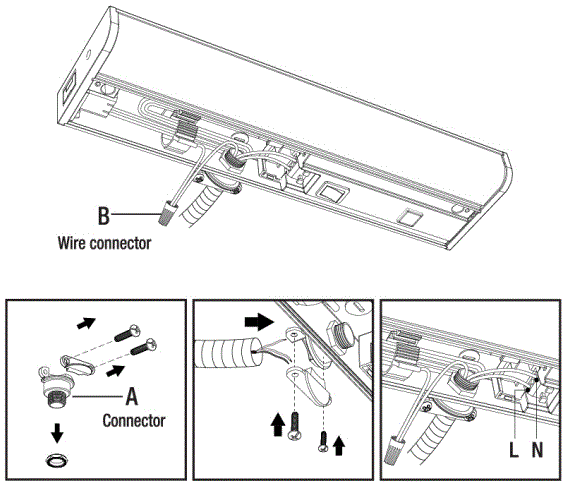 B
Wire connector

A
Connector

L N