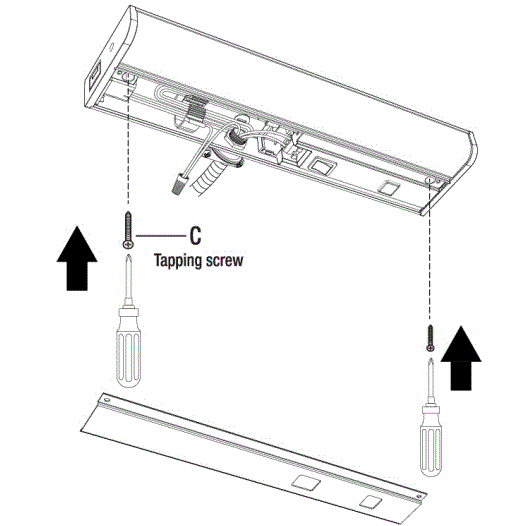 C
Tapping screw