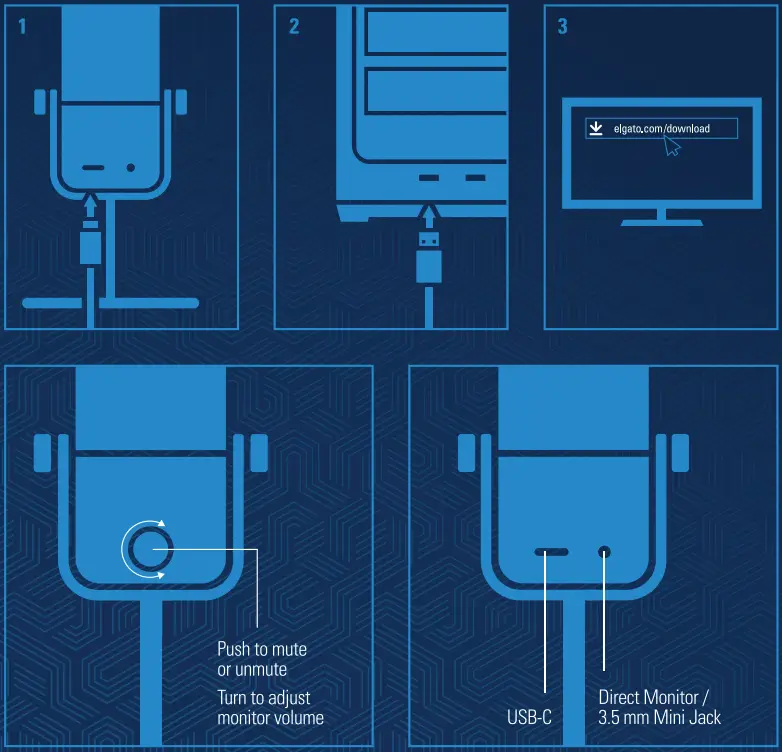 1

2

3

elgato.com/download

Push to mute or unmute

Turn to adjust monitor volume

USB-C

Direct Monitor / 3.5 mm Mini Jack