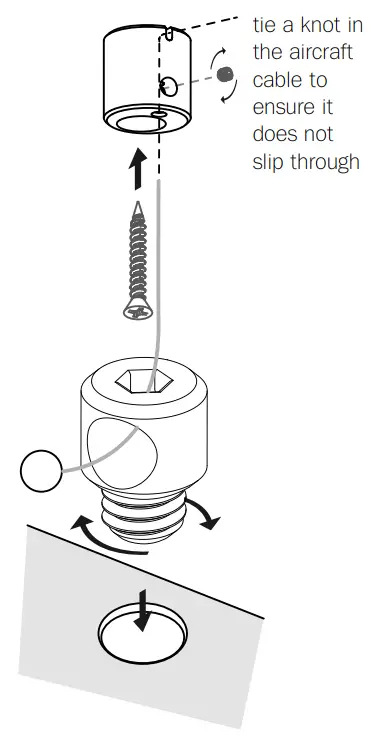 tie a knot in the aircraft cable to ensure it does not slip through