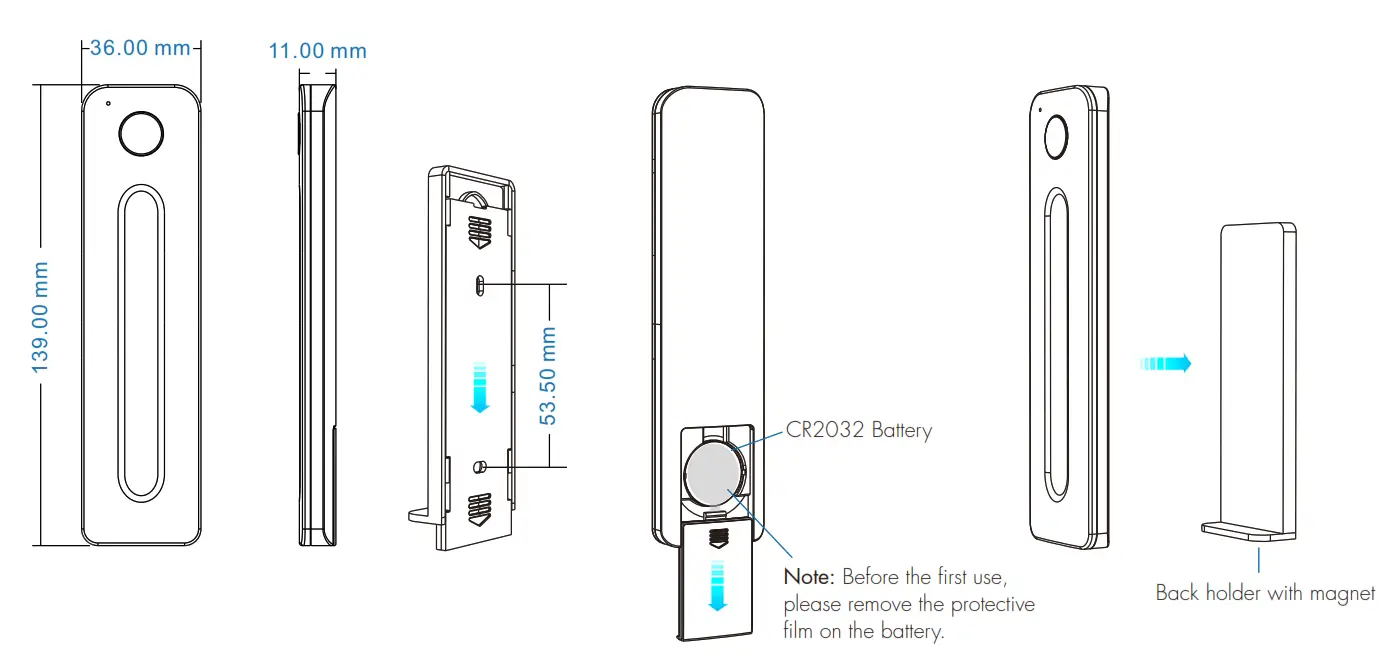 36.00 mm

11.00 mm

139.00 mm

53.50 mm

CR2032 Battery

Note: Before the first use, please remove the protective film on the battery.

Back holder with magnet