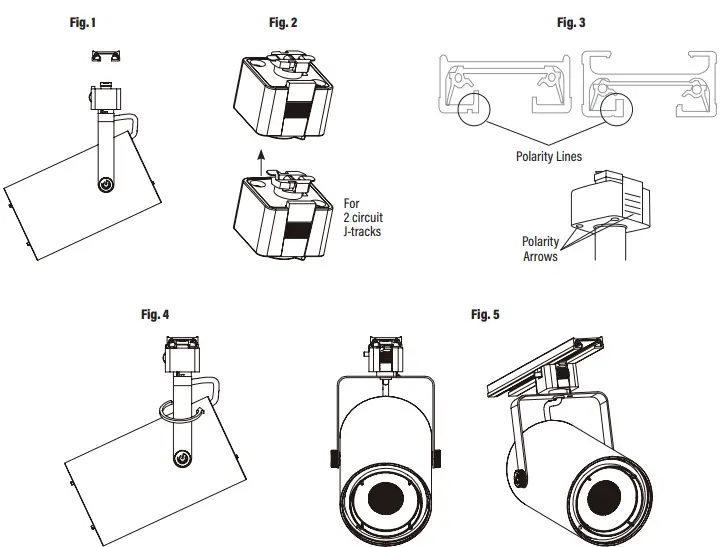 Fig. 1

Fig. 2

For 2 circuit J-tracks

Fig. 3

Polarity Lines

Polarity Arrows

Fig. 4

Fig. 5