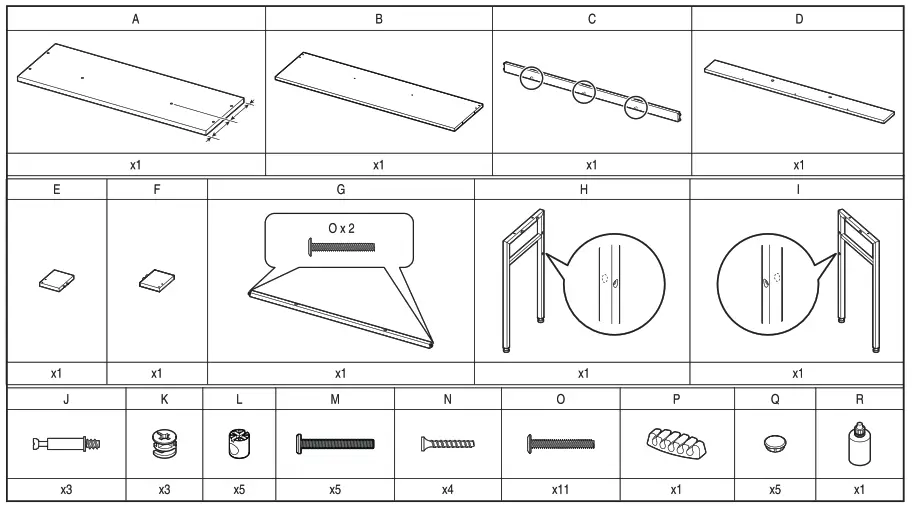 | A | B | C | D |
|---|---|---|---|
| x1 | x1 | x1 | x1 |

| E | F | G | H | I |
|---|---|---|---|---|
| | | O x 2 | | |
| x1 | x1 | x1 | x1 | x1 |

| J | K | L | M | N | O | P | Q | R |
|---|---|---|---|---|---|---|---|---|
| x3 | x3 | x5 | x5 | x4 | x11 | x1 | x5 | x1 |