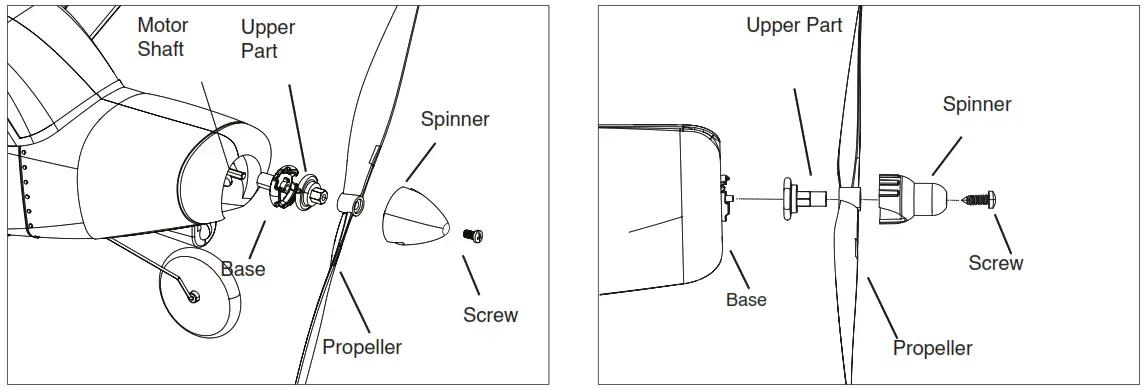 Motor Shaft

Upper Part

Spinner

Base

Screw

Propeller

Upper Part

Spinner

Screw

Base

Propeller