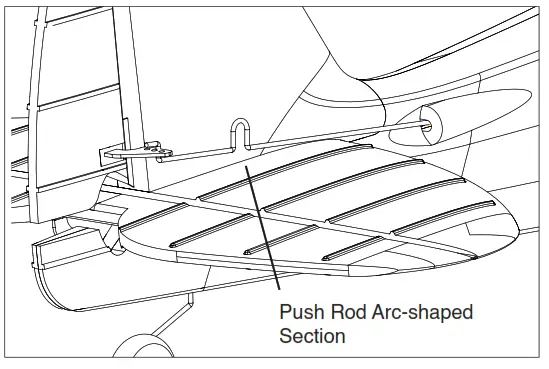 Push Rod Arc-shaped Section