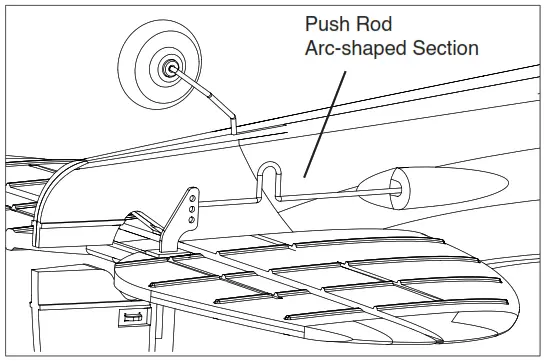 Push Rod
Arc-shaped Section