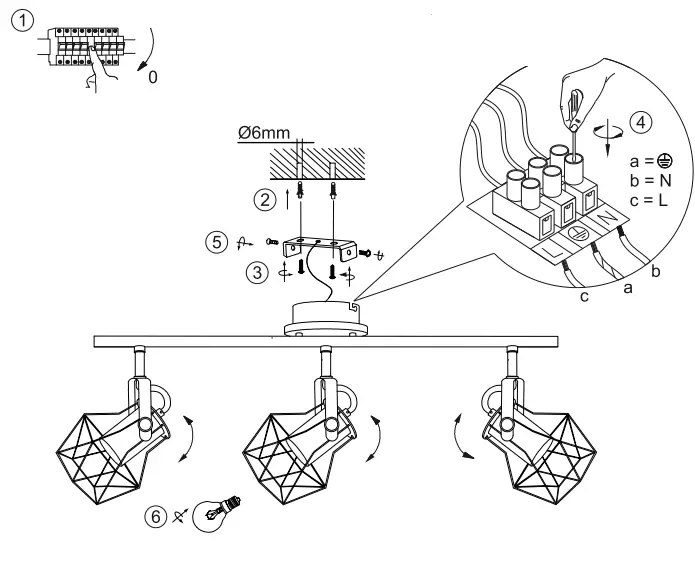 1
0
Ø6mm
2
5
3
4
a = ⏚
b = N
c = L
L
⏚
N
c
a
b
6