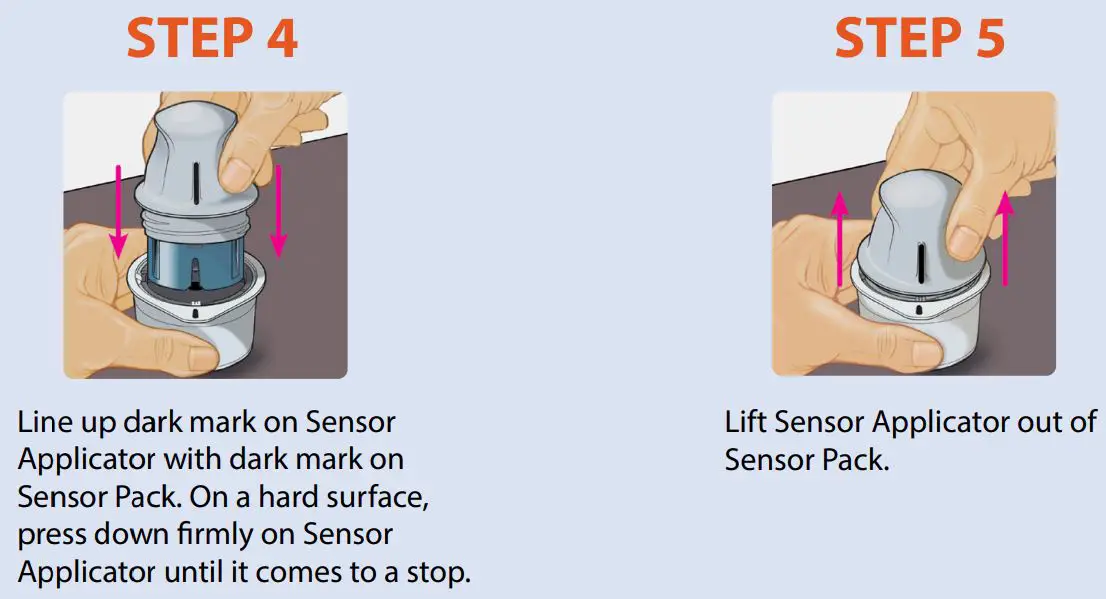 STEP 4

Line up dark mark on Sensor Applicator with dark mark on Sensor Pack. On a hard surface, press down firmly on Sensor Applicator until it comes to a stop.

STEP 5

Lift Sensor Applicator out of Sensor Pack.