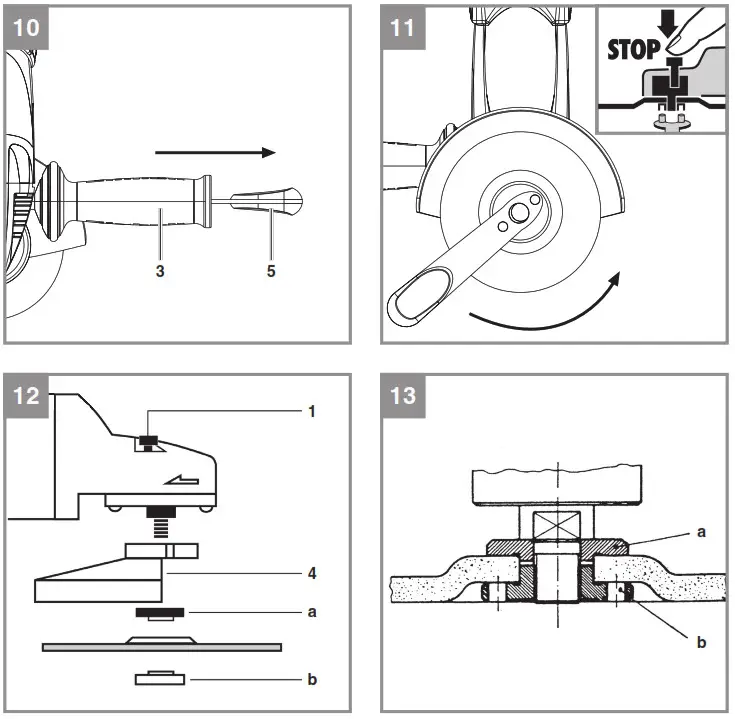 10

3

5

11

STOP

12

1

4

a

b

13

a

b