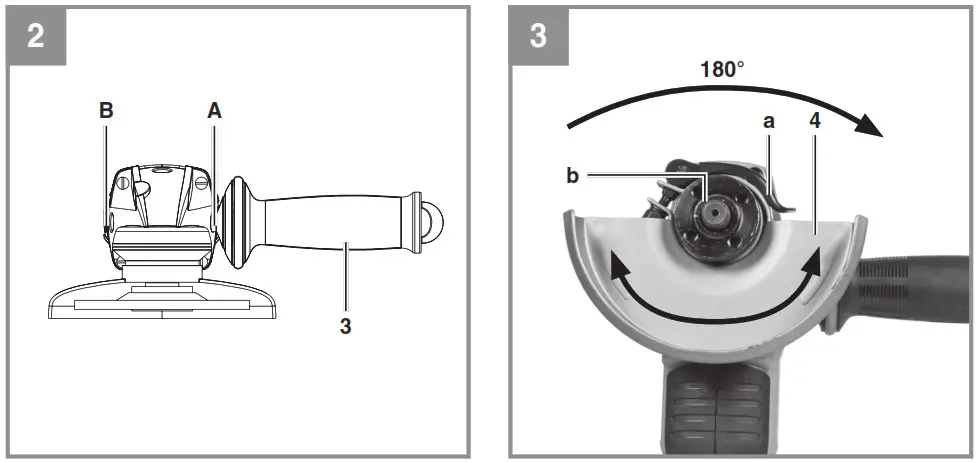 2

B A

3

3

180°

a 4

b