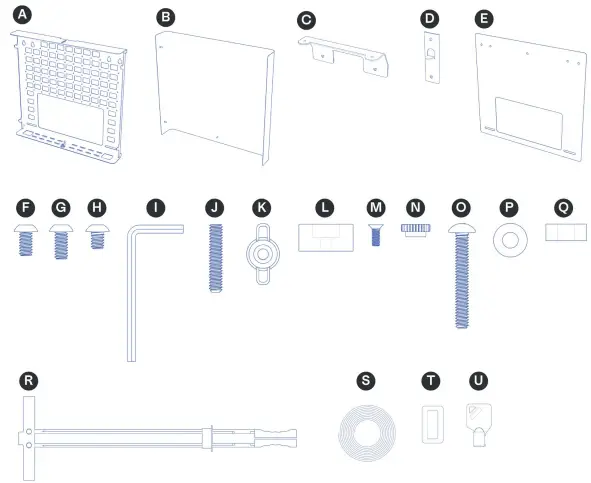 A B C D E

F G H I J K L M N O P Q

R S T U