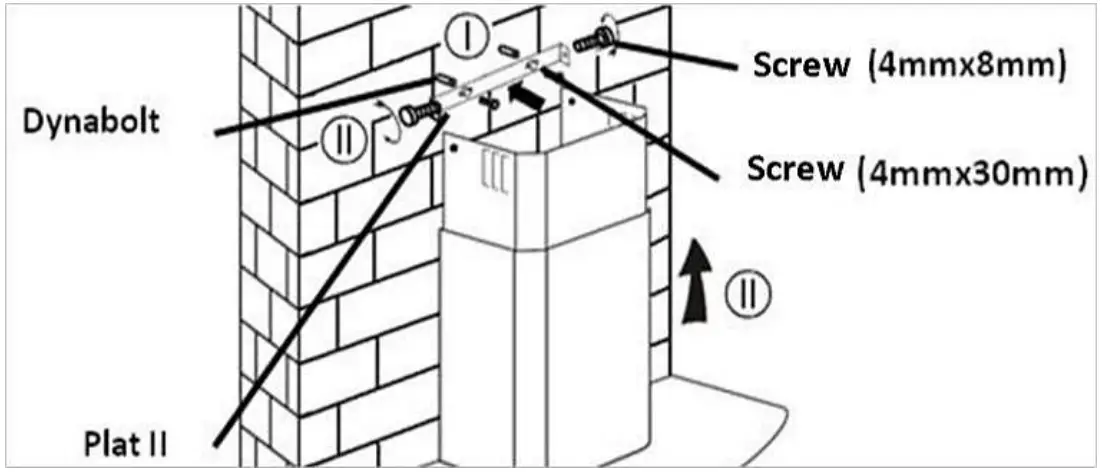 Ⅰ

Screw (4mmx8mm)

Dynabolt

Ⅱ

Screw (4mmx30mm)

Ⅱ

Plat II