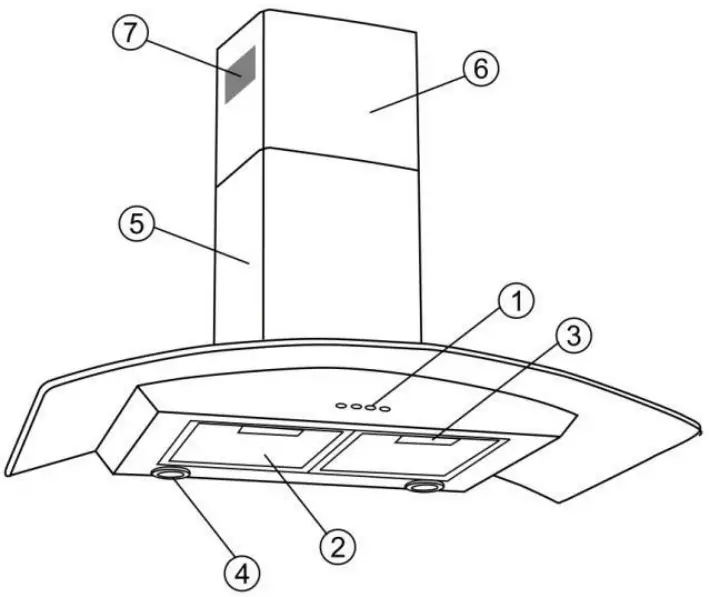 7
6
5
1
3
2
4