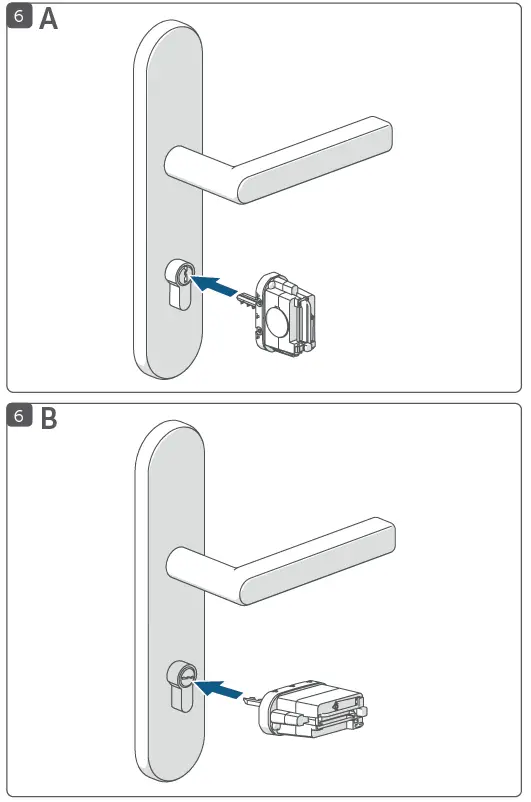 6 A

6 B