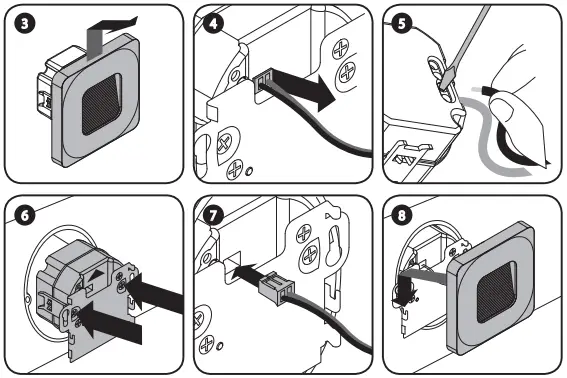 3

4

5

6

7

8