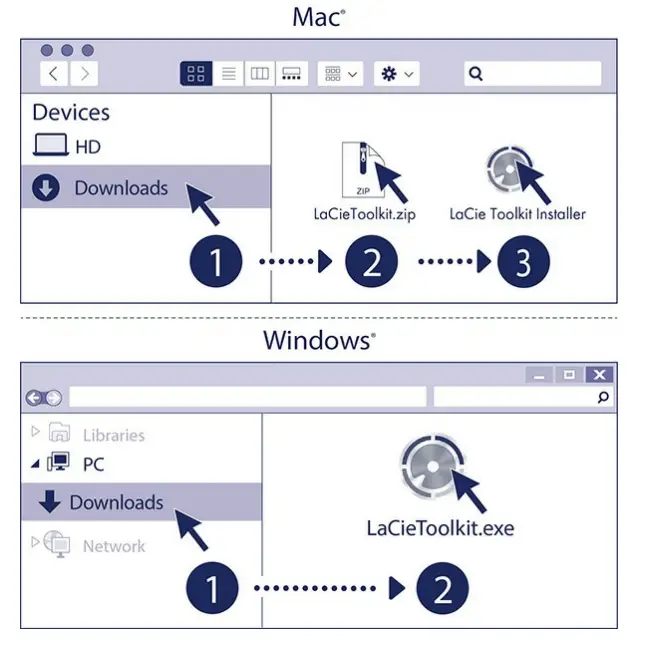 Mac®

Devices
HD
Downloads

ZIP
LaCieToolkit.zip
LaCie Toolkit Installer

1
2
3

Windows®

Libraries
PC
Downloads
Network

LaCieToolkit.exe

1
2