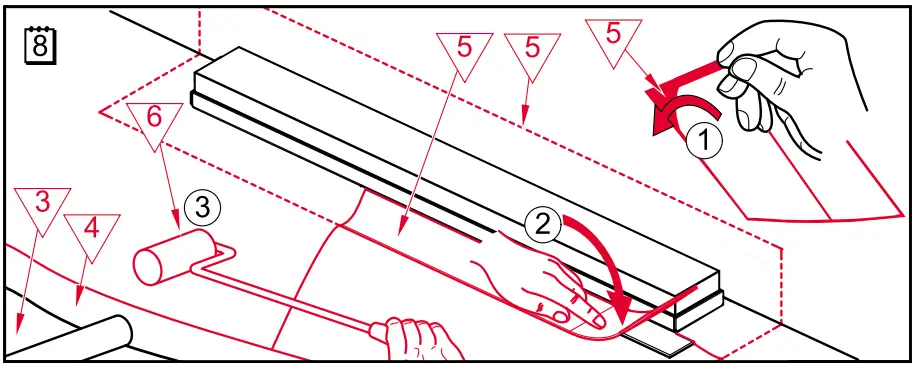 8
5
5
5
6
1
3
2
3
4