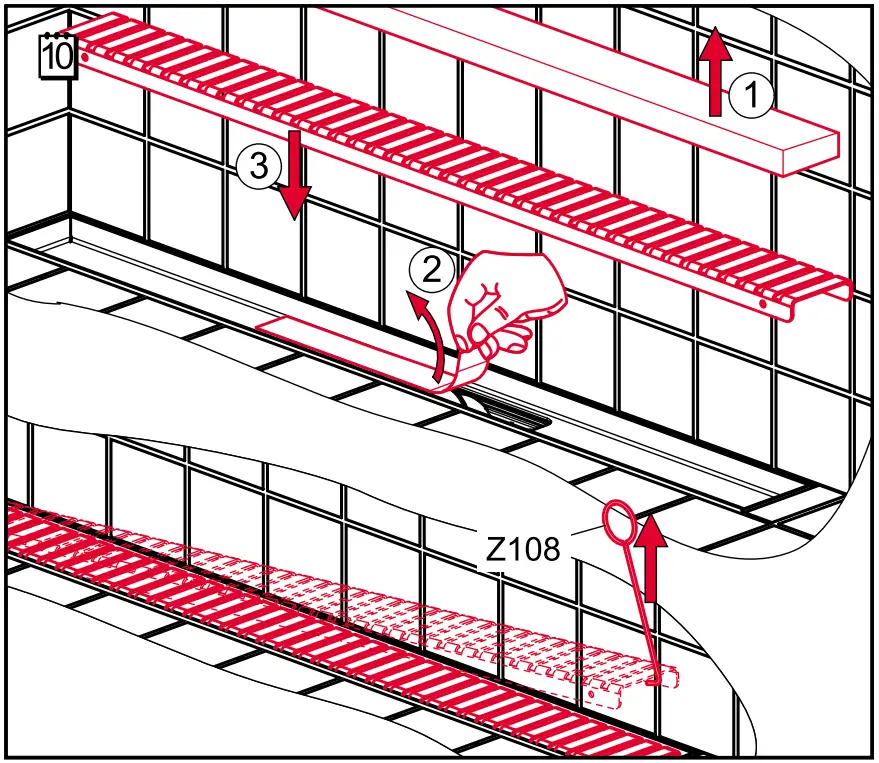 10

1

3

2

Z108