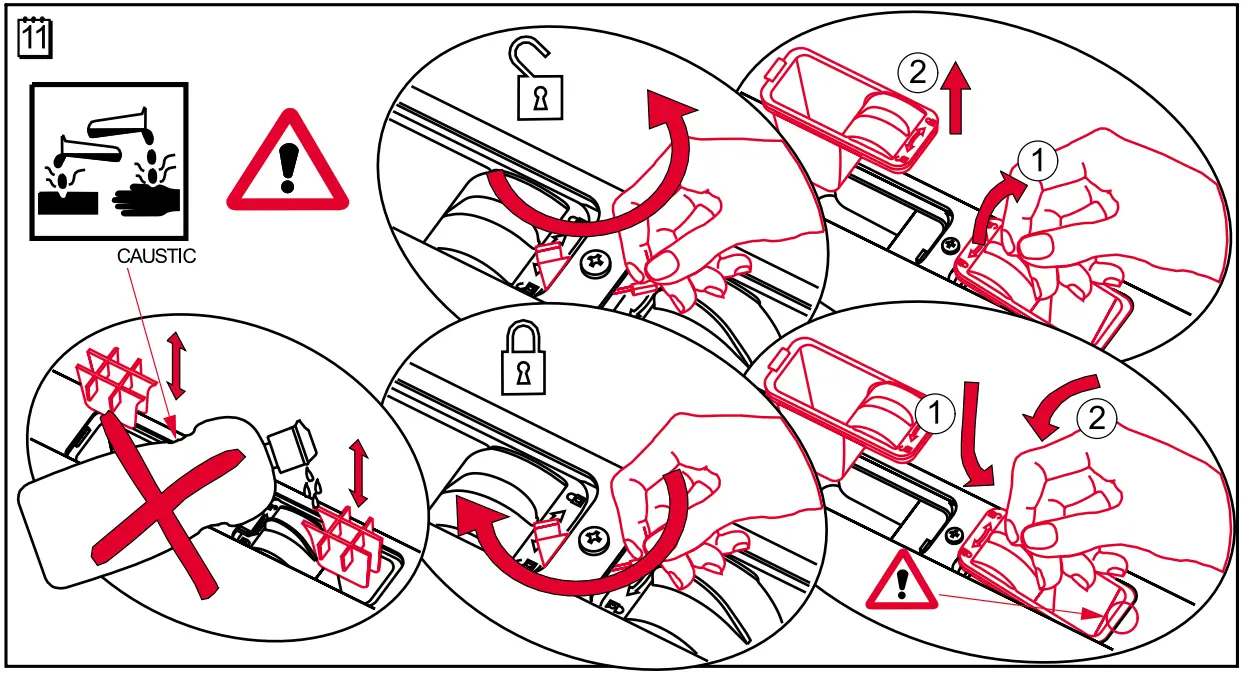 11

CAUSTIC

2
1
1
2