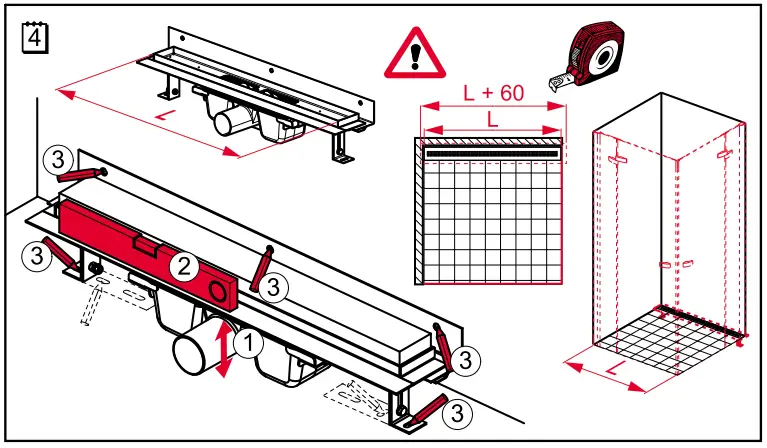 4

L

L + 60

L

3

3

2

3

1

3

3

L