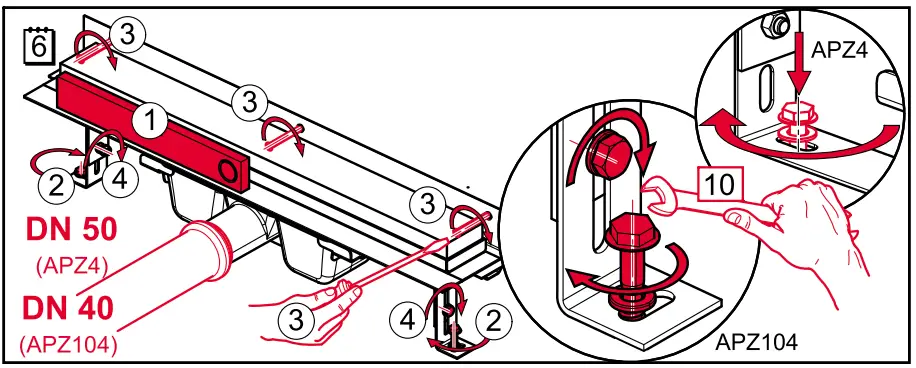 6
3
1
3
2
4
3
DN 50
(APZ4)
DN 40
(APZ104)
3
4
2
10
APZ4
APZ104