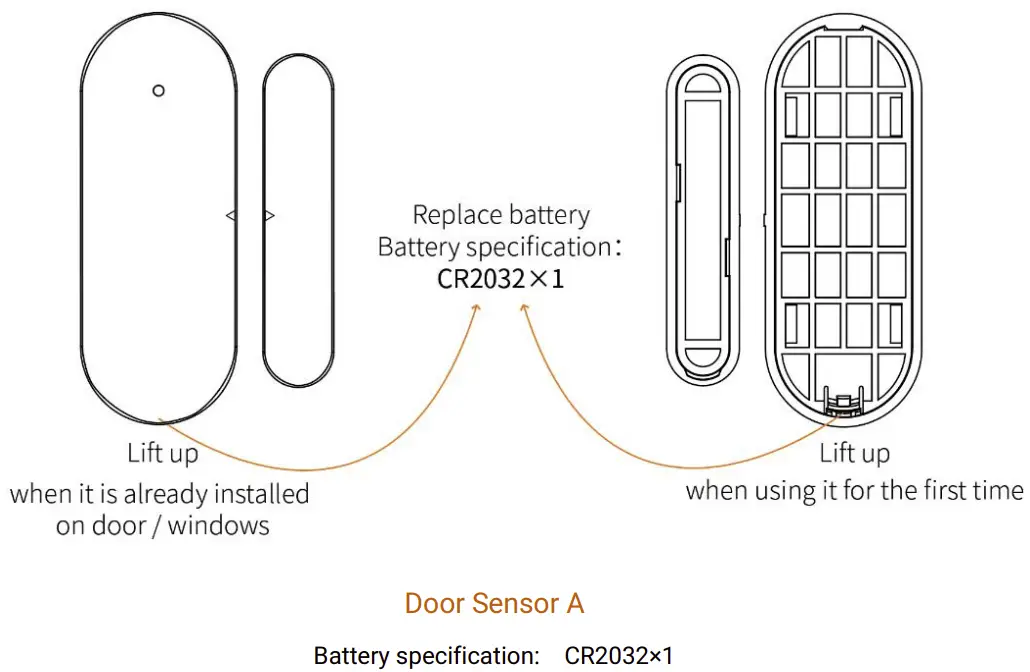 Replace battery
Battery specification：
CR2032×1

Lift up
when it is already installed on door / windows

Lift up
when using it for the first time

Door Sensor A

Battery specification: CR2032×1