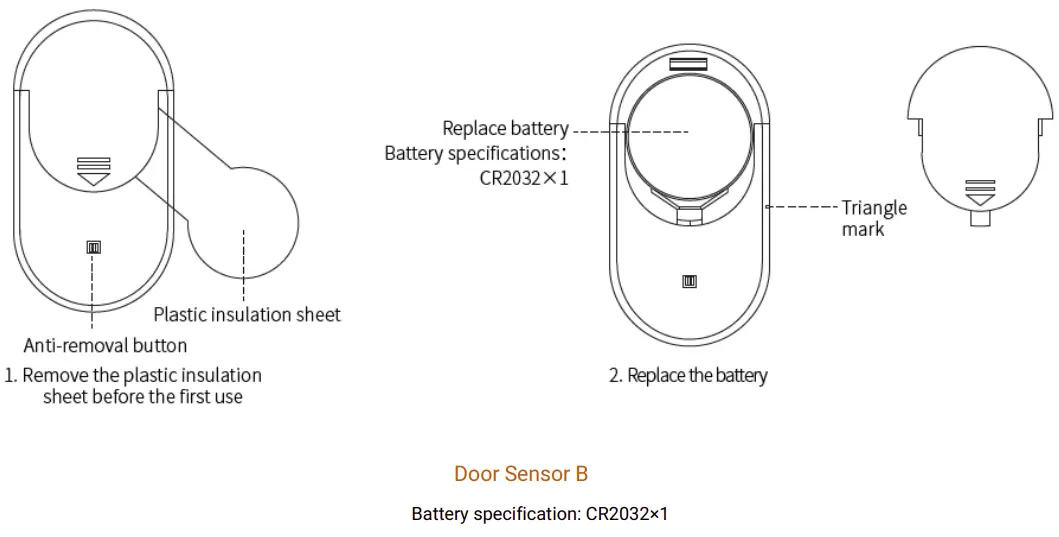 Plastic insulation sheet

Anti-removal button

1. Remove the plastic insulation sheet before the first use

Replace battery

Battery specifications:
CR2032×1

Triangle mark

2. Replace the battery

Door Sensor B

Battery specification: CR2032×1