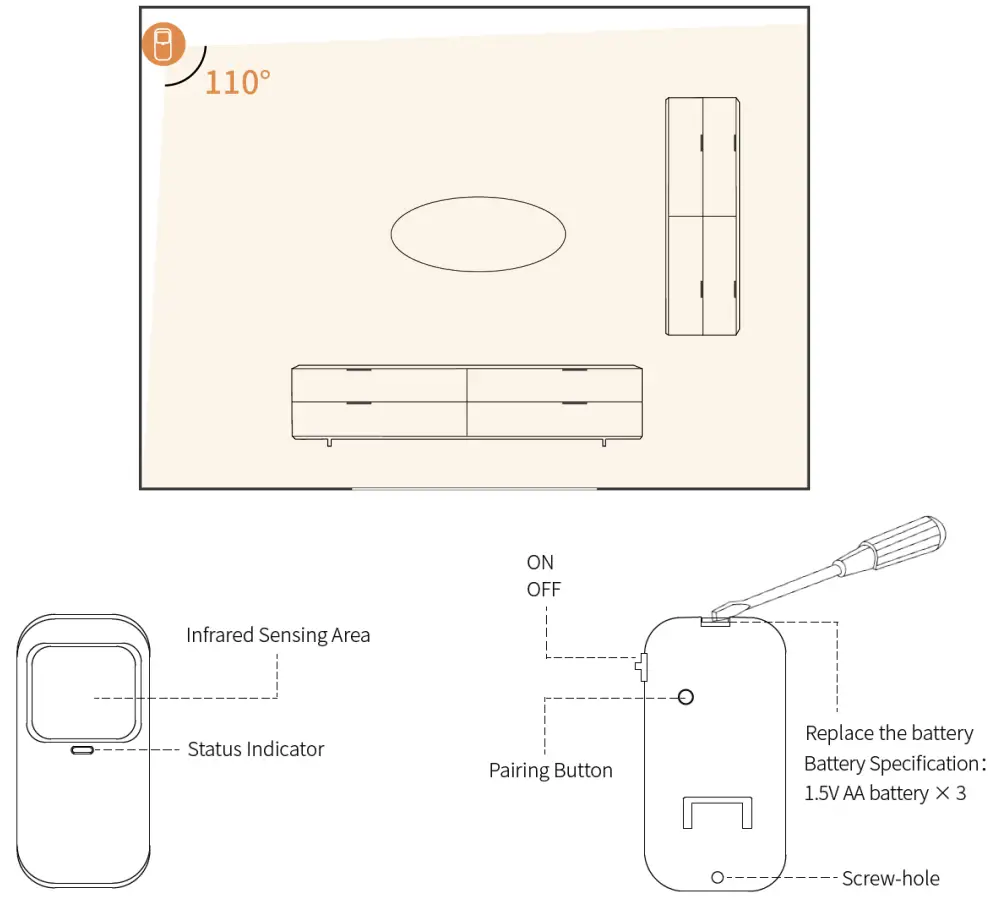 110°

Infrared Sensing Area

Status Indicator

ON
OFF

Pairing Button

Replace the battery
Battery Specification:
1.5V AA battery × 3

Screw-hole