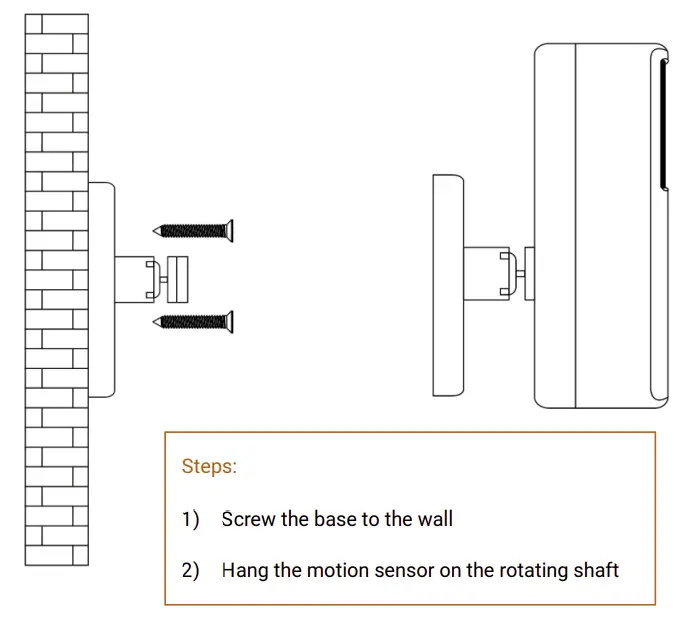 Steps:

1) Screw the base to the wall

2) Hang the motion sensor on the rotating shaft