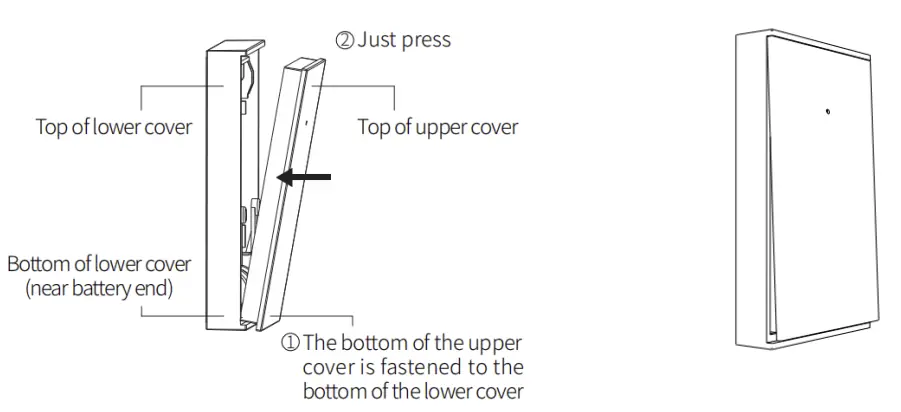 ② Just press

Top of lower cover

Top of upper cover

Bottom of lower cover (near battery end)

① The bottom of the upper cover is fastened to the bottom of the lower cover