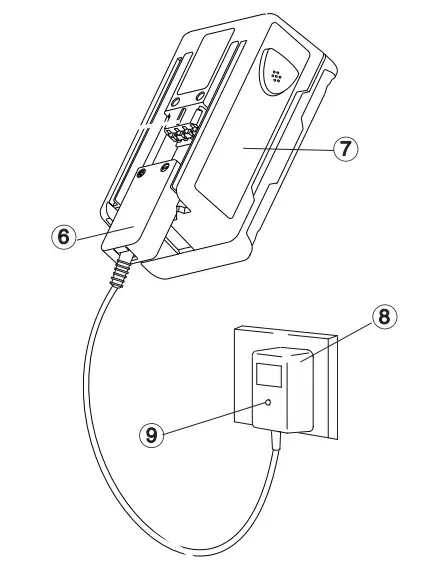 7

6

8

9