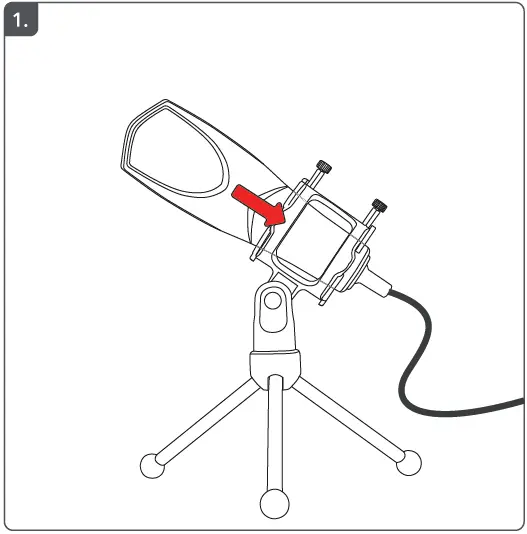 1.