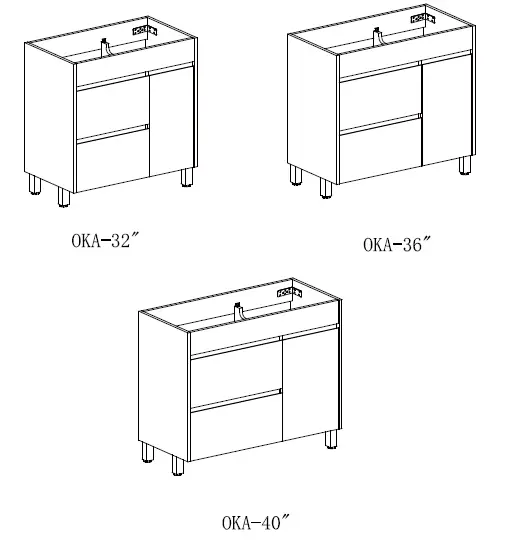 OKA-32″

OKA-36″

OKA-40″