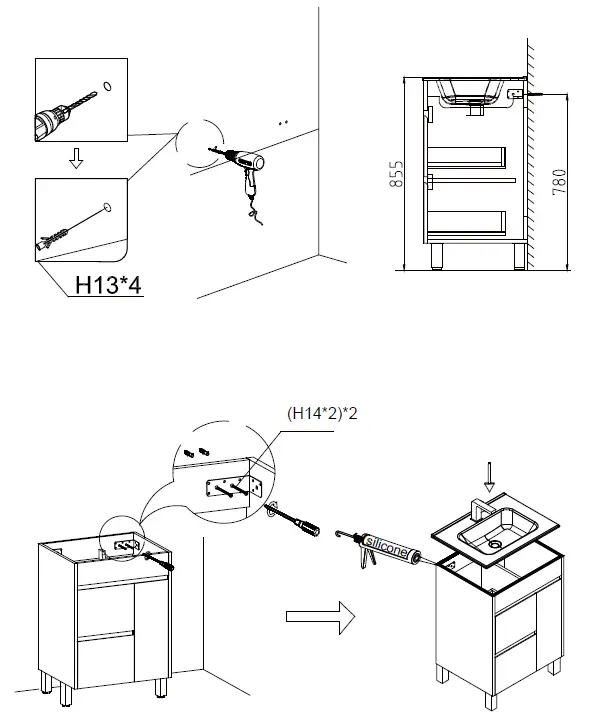 H13*4

855

780

(H14*2)*2

silicone