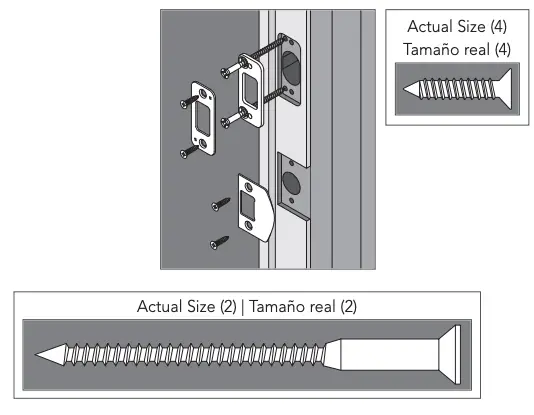 Actual Size (4)
Tamaño real (4)

Actual Size (2) | Tamaño real (2)