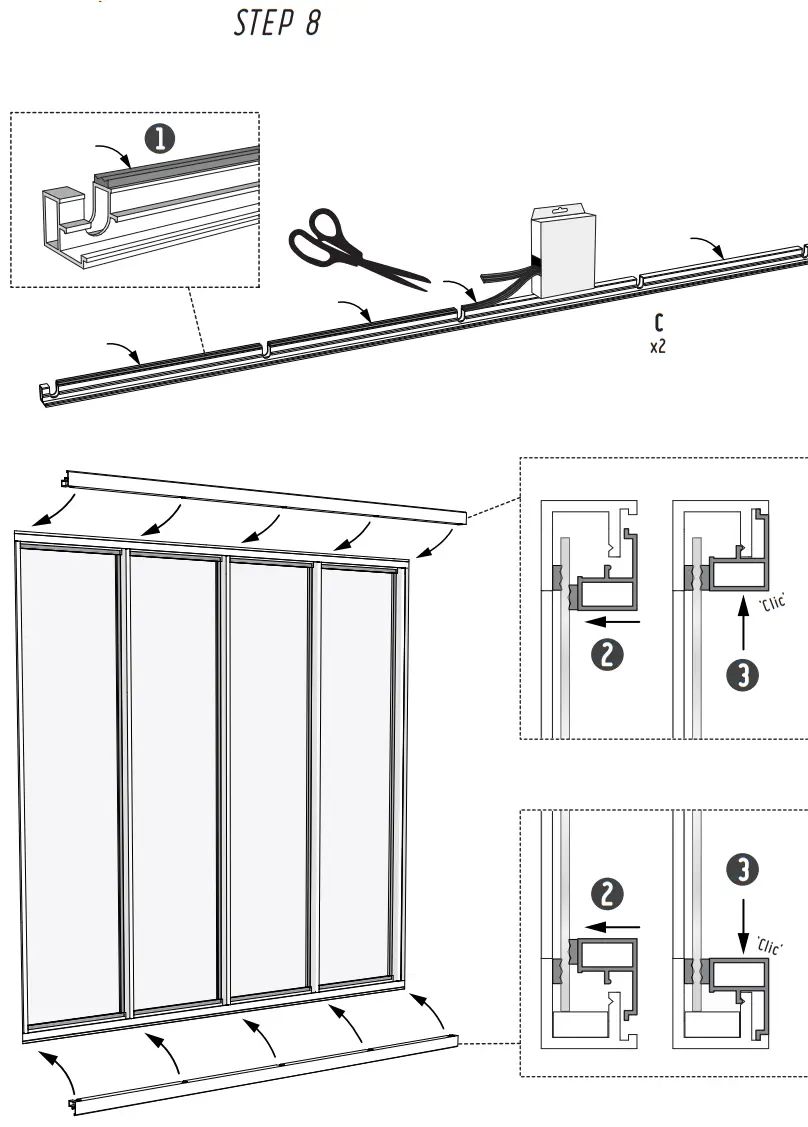 STEP 8

1

C
x2

2

3

'Clic'

2

3

'Clic'