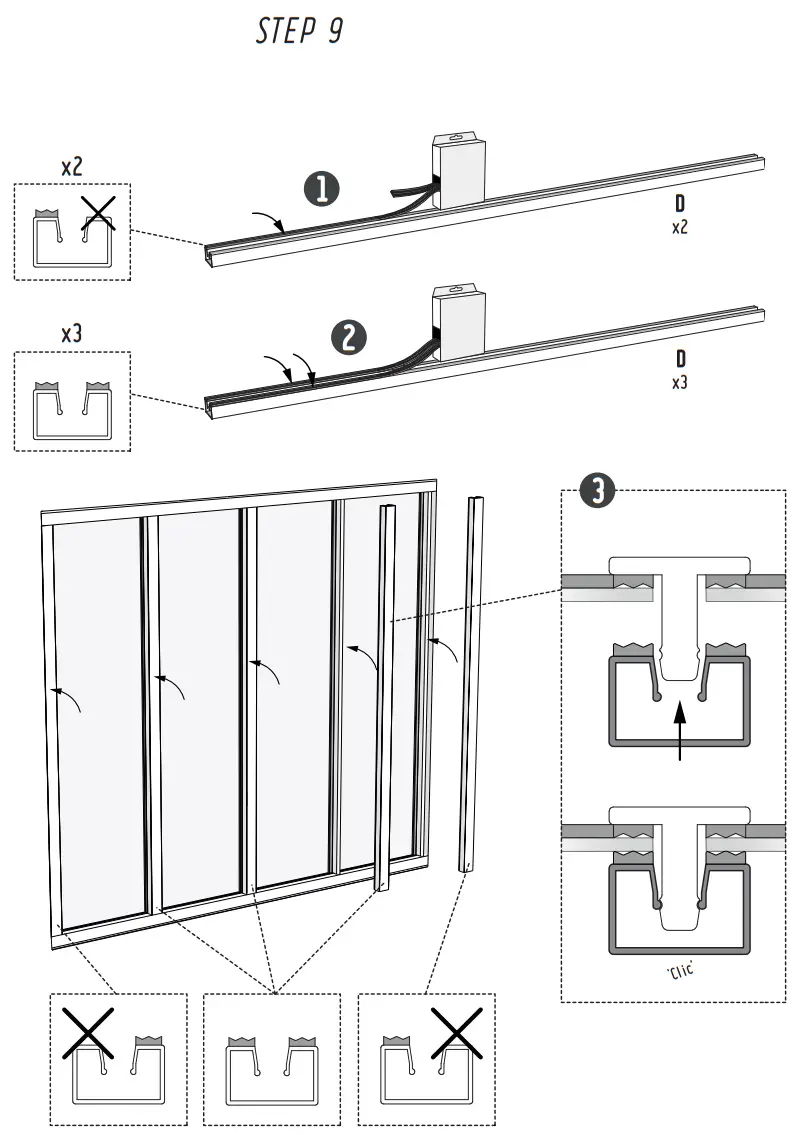 STEP 9

x2

1

D
x2

x3

2

D
x3

3

'Clic'