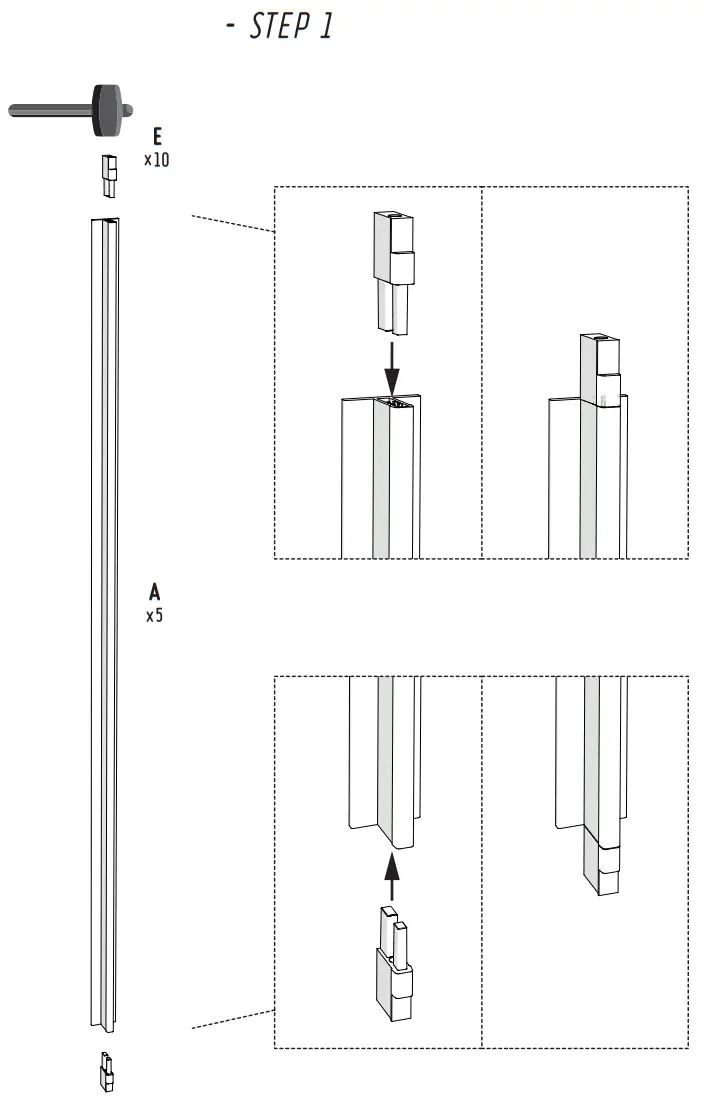 - STEP 1

E
x10

A
x5