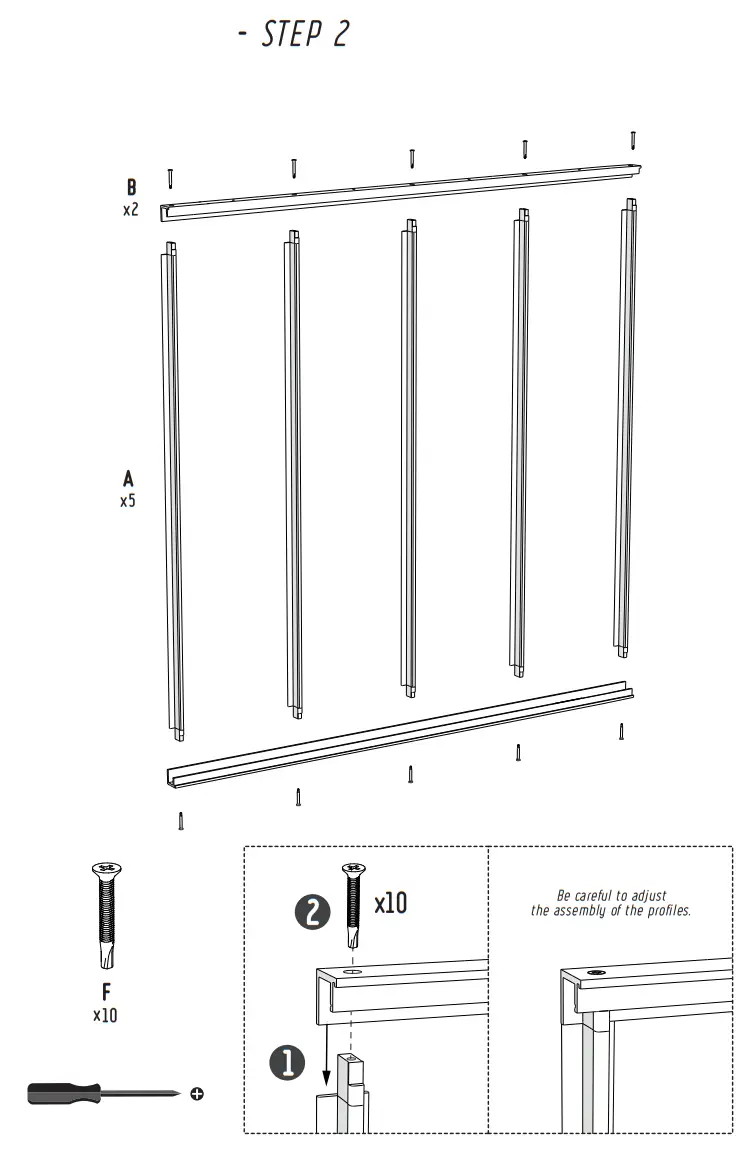 - STEP 2

B
x2

A
x5

F
x10

2 x10

1

Be careful to adjust the assembly of the profiles.