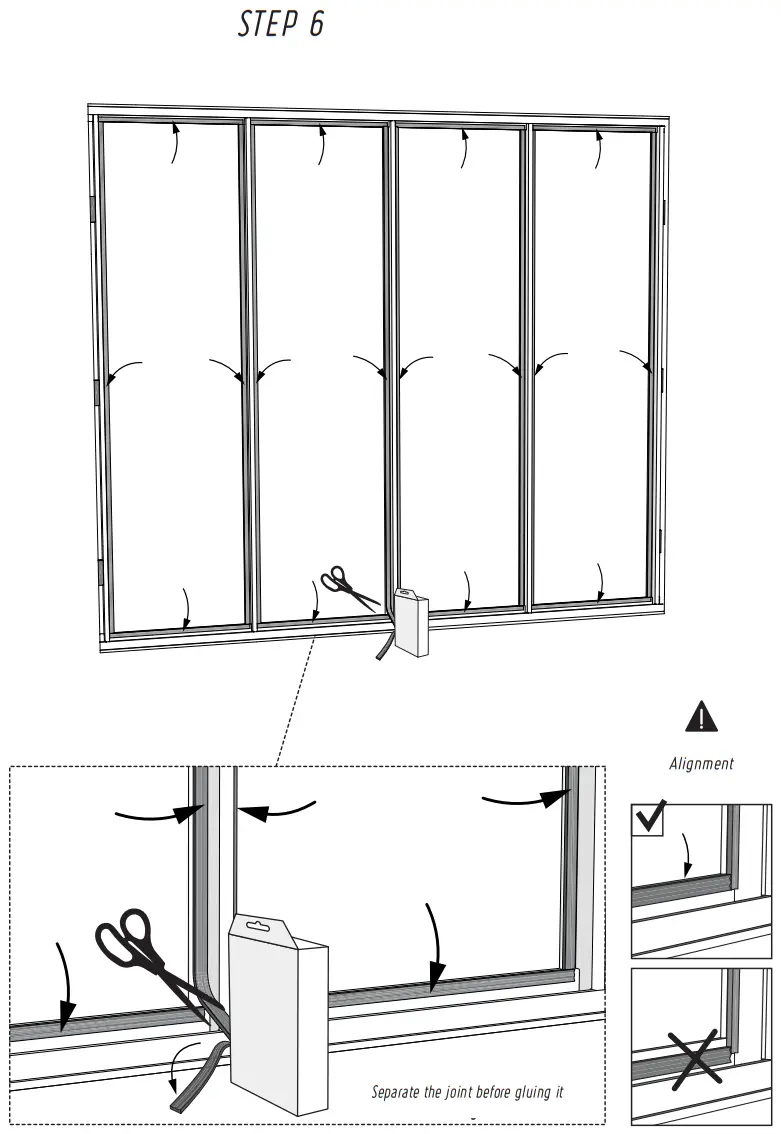 STEP 6

Alignment

Separate the joint before gluing it