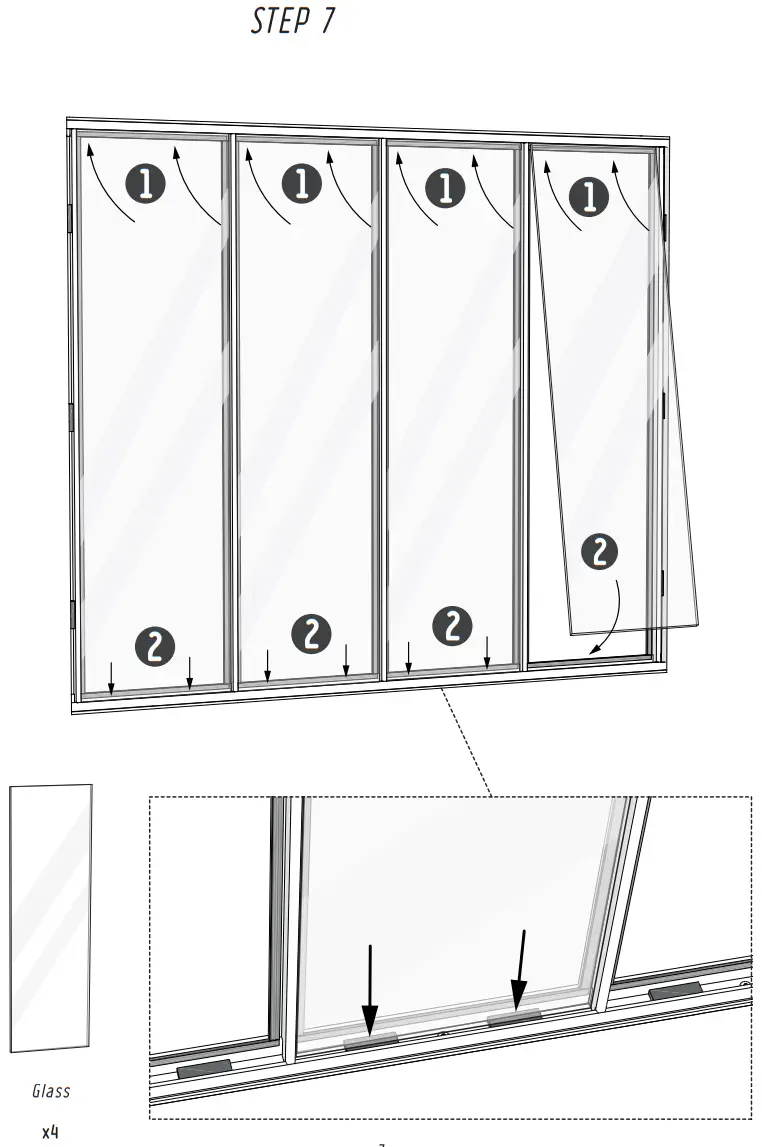 STEP 7

1
1
1
1
2
2
2
2

Glass
x4