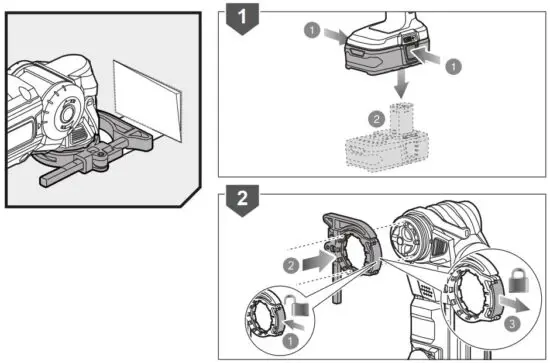 1
1
1
2
2
2
1
3