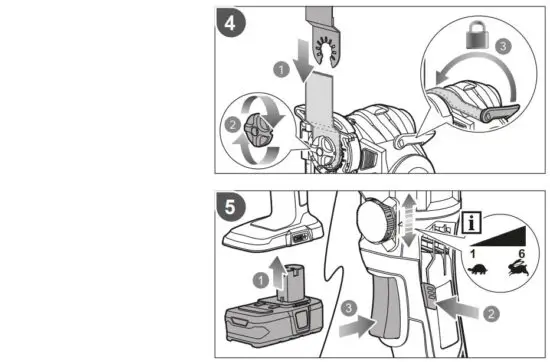 4
1
2
3

5
1
2
3
i
1
6