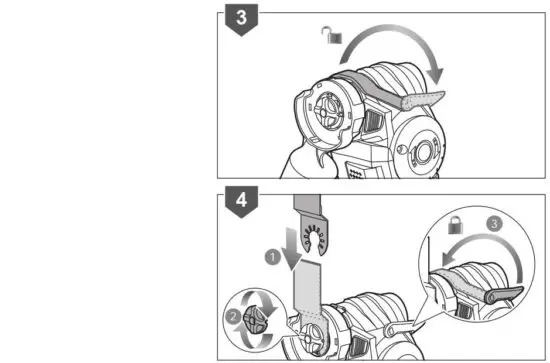 3

4

1

2

3