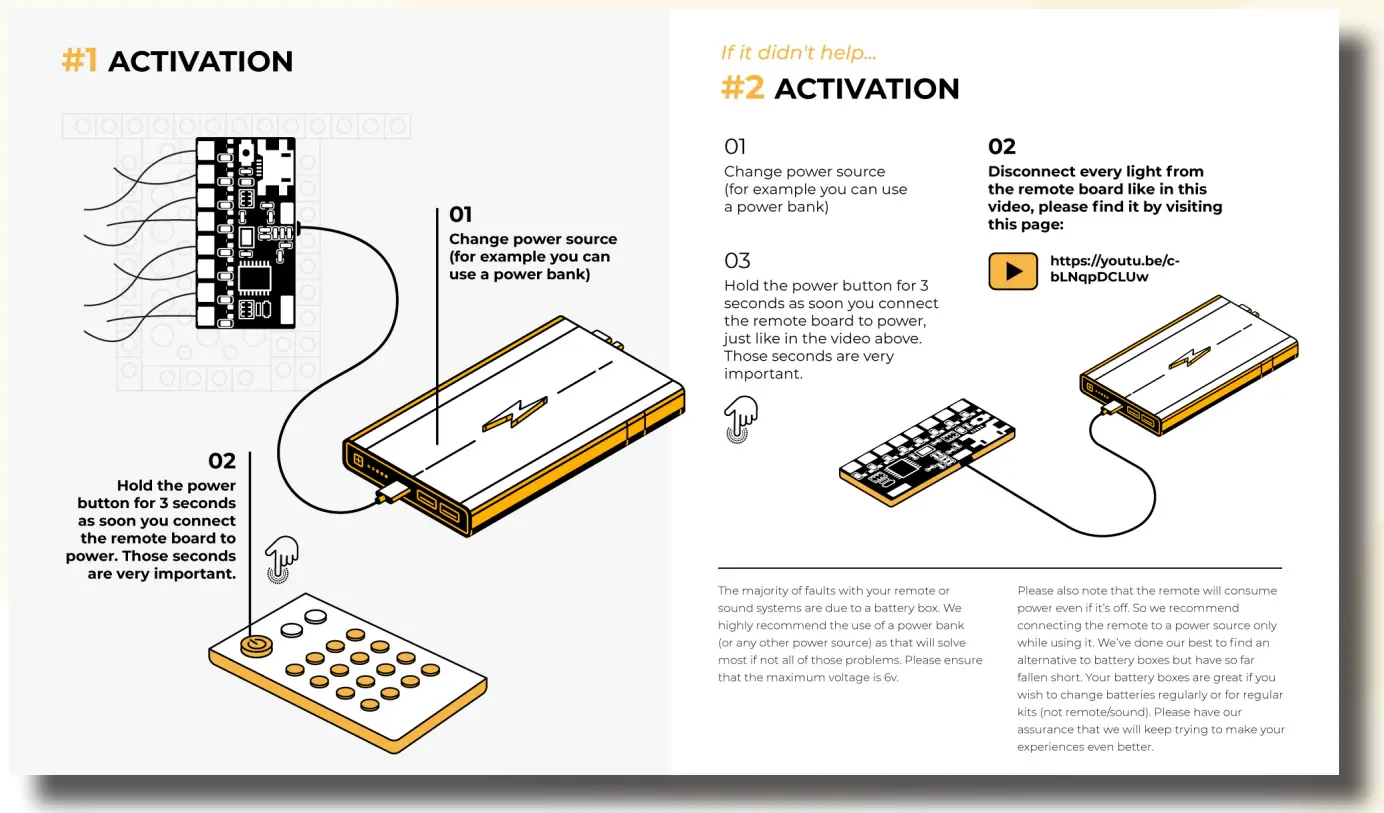 #1 ACTIVATION

01
Change power source (for example you can use a power bank)

02
Hold the power button for 3 seconds as soon you connect the remote board to power. Those seconds are very important.

If it didn't help...
#2 ACTIVATION

01
Change power source (for example you can use a power bank)

03
Hold the power button for 3 seconds as soon you connect the remote board to power, just like in the video above. Those seconds are very important.

02
Disconnect every light from the remote board like in this video, please find it by visiting this page:

https://youtu.be/c-bLNqpDCLUw

The majority of faults with your remote or sound systems are due to a battery box. We highly recommend the use of a power bank (or any other power source) as that will solve most if not all of those problems. Please ensure that the maximum voltage is 6v.

Please also note that the remote will consume power even if it's off. So we recommend connecting the remote to a power source only while using it. We've done our best to find an alternative to battery boxes but have so far fallen short. Your battery boxes are great if you wish to change batteries regularly or for regular kits (not remote/sound). Please have our assurance that we will keep trying to make your experiences even better.